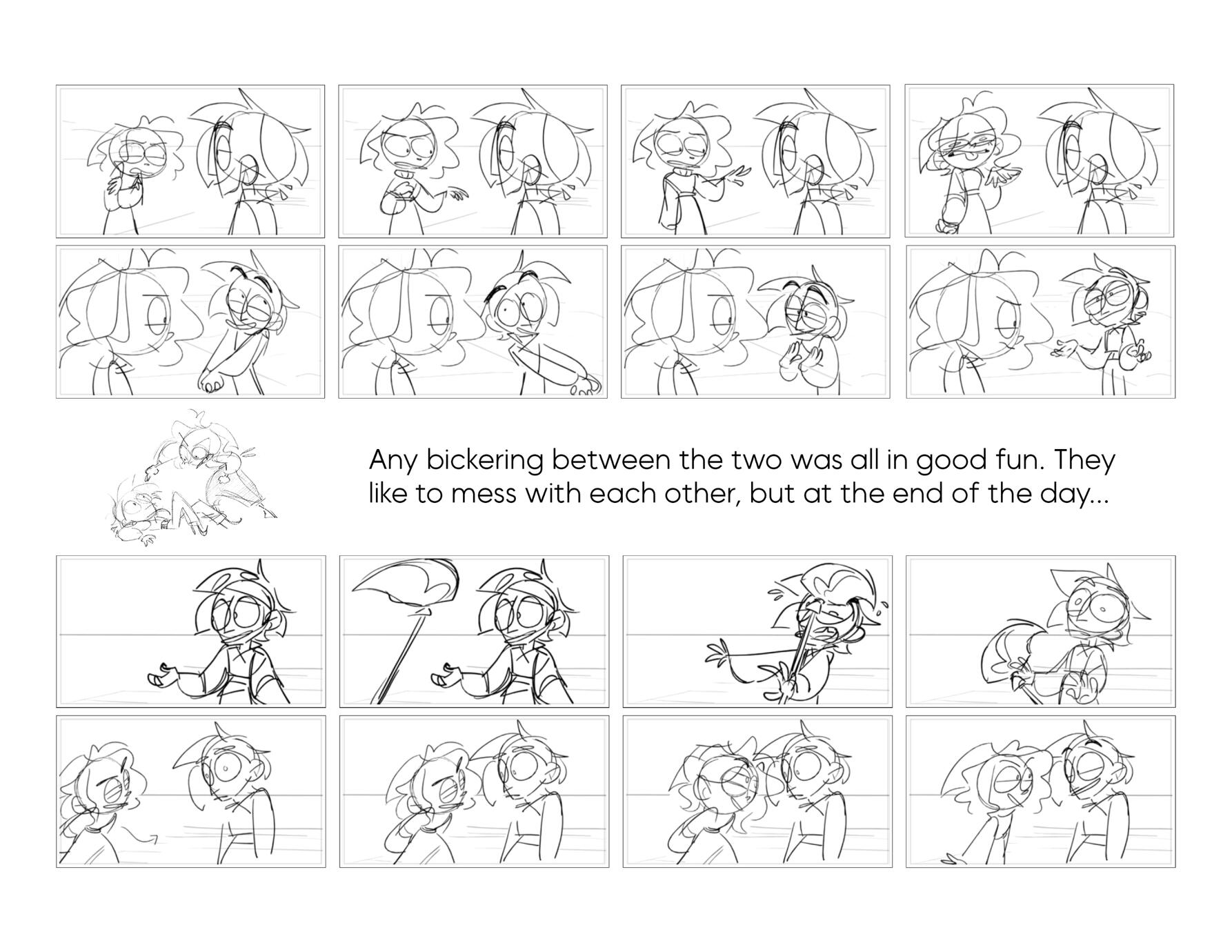 Any bickering between the two was all in good fun. They like to mess with each other, but at the end of the day...